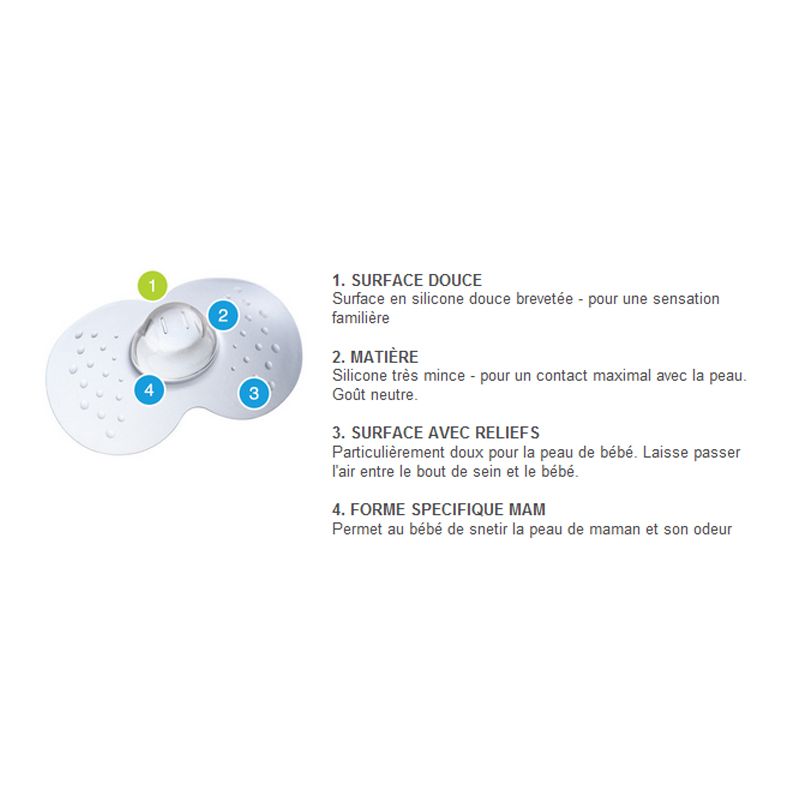 1
2
4
3

1. SURFACE DOUCE
Surface en silicone douce brevetée - pour une sensation familière

2. MATIÈRE
Silicone très mince - pour un contact maximal avec la peau. Goût neutre.

3. SURFACE AVEC RELIEFS
Particulièrement doux pour la peau de bébé. Laisse passer l'air entre le bout de sein et le bébé.

4. FORME SPECIFIQUE MAM
Permet au bébé de snetir la peau de maman et son odeur