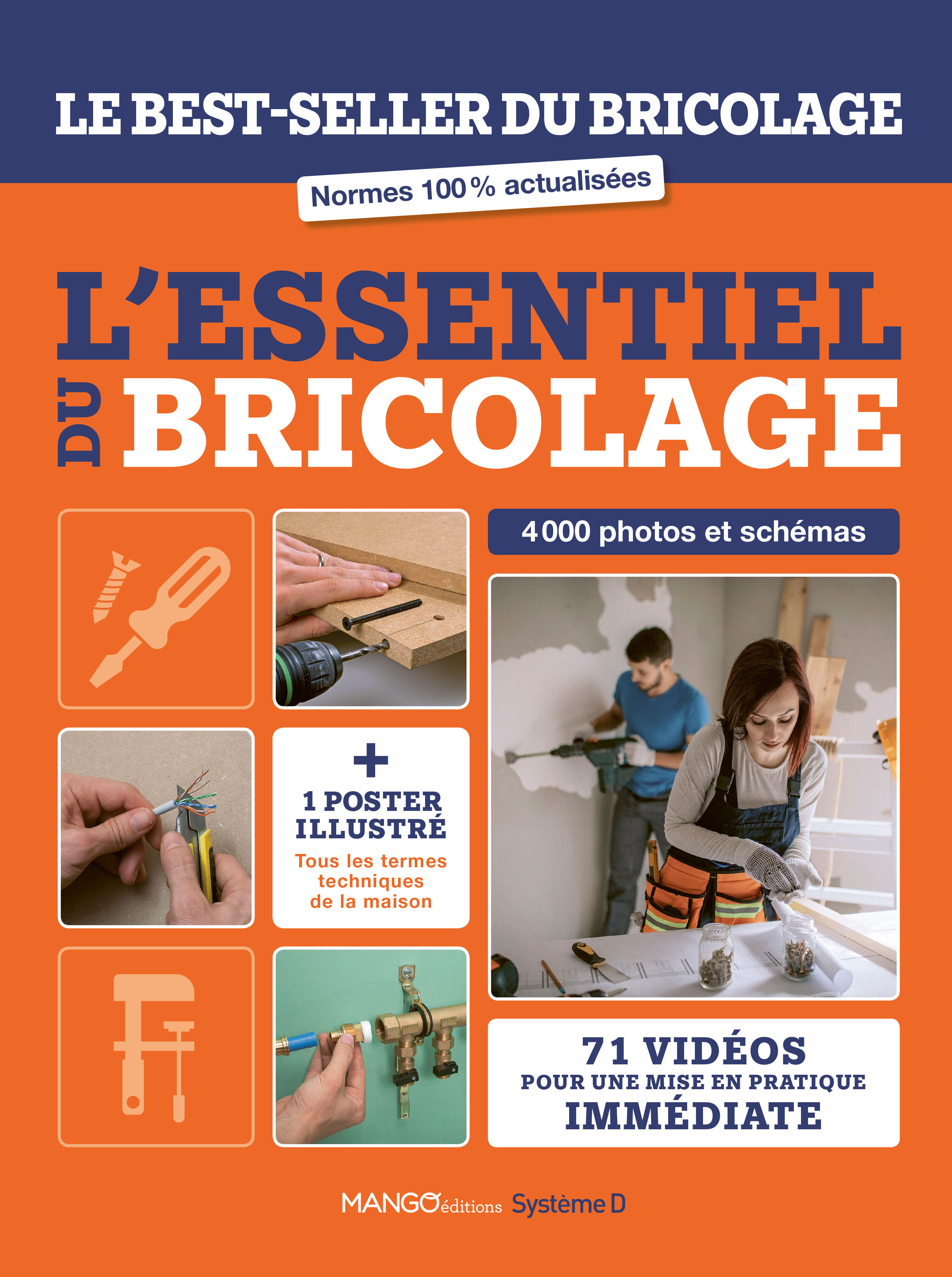 LE BEST-SELLER DU BRICOLAGE

Normes 100 % actualisées

L'ESSENTIEL DU BRICOLAGE

4 000 photos et schémas

+
1 POSTER ILLUSTRÉ
Tous les termes techniques de la maison

71 VIDÉOS
POUR UNE MISE EN PRATIQUE
IMMÉDIATE

MANGO éditions Système D